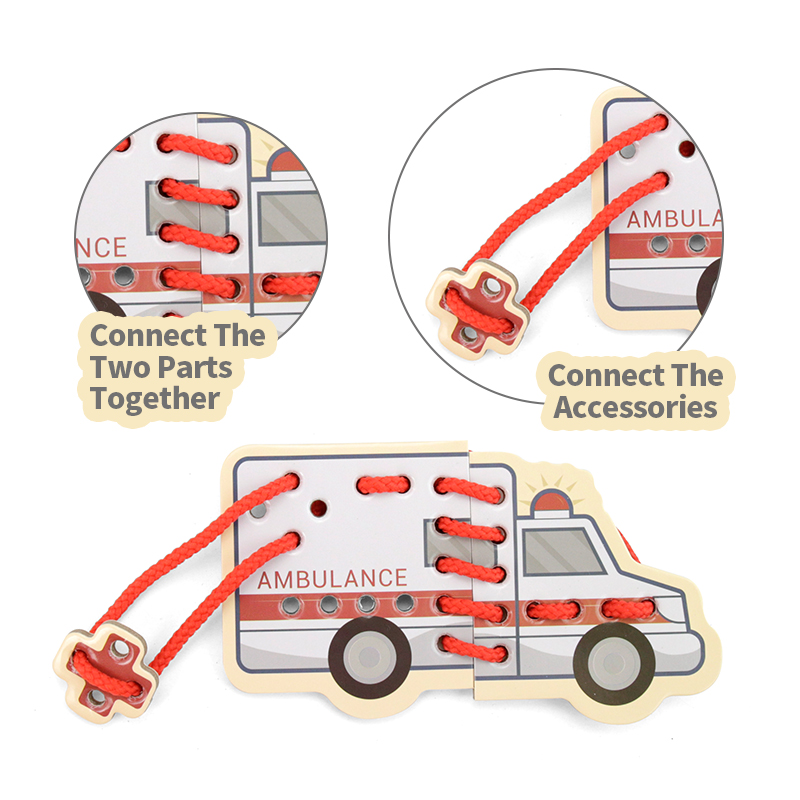 NCE

Connect The Two Parts Together

AMBULA

Connect The Accessories

AMBULANCE